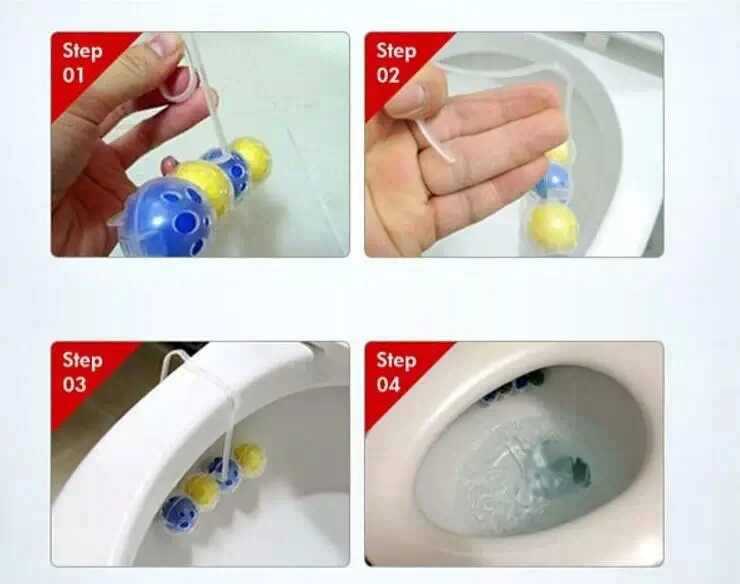 Step 01

Step 02

Step 03

Step 04