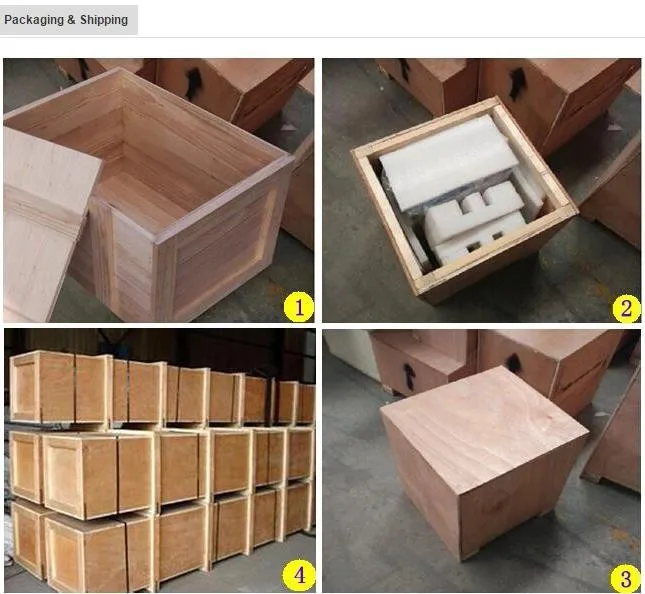 Packaging & Shipping

1

2

4

3