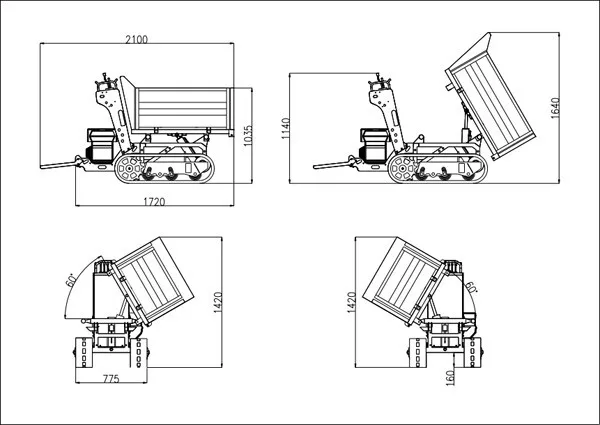 2100

1035

1720

1140

1640

60°

1420

775

1420

60°

160