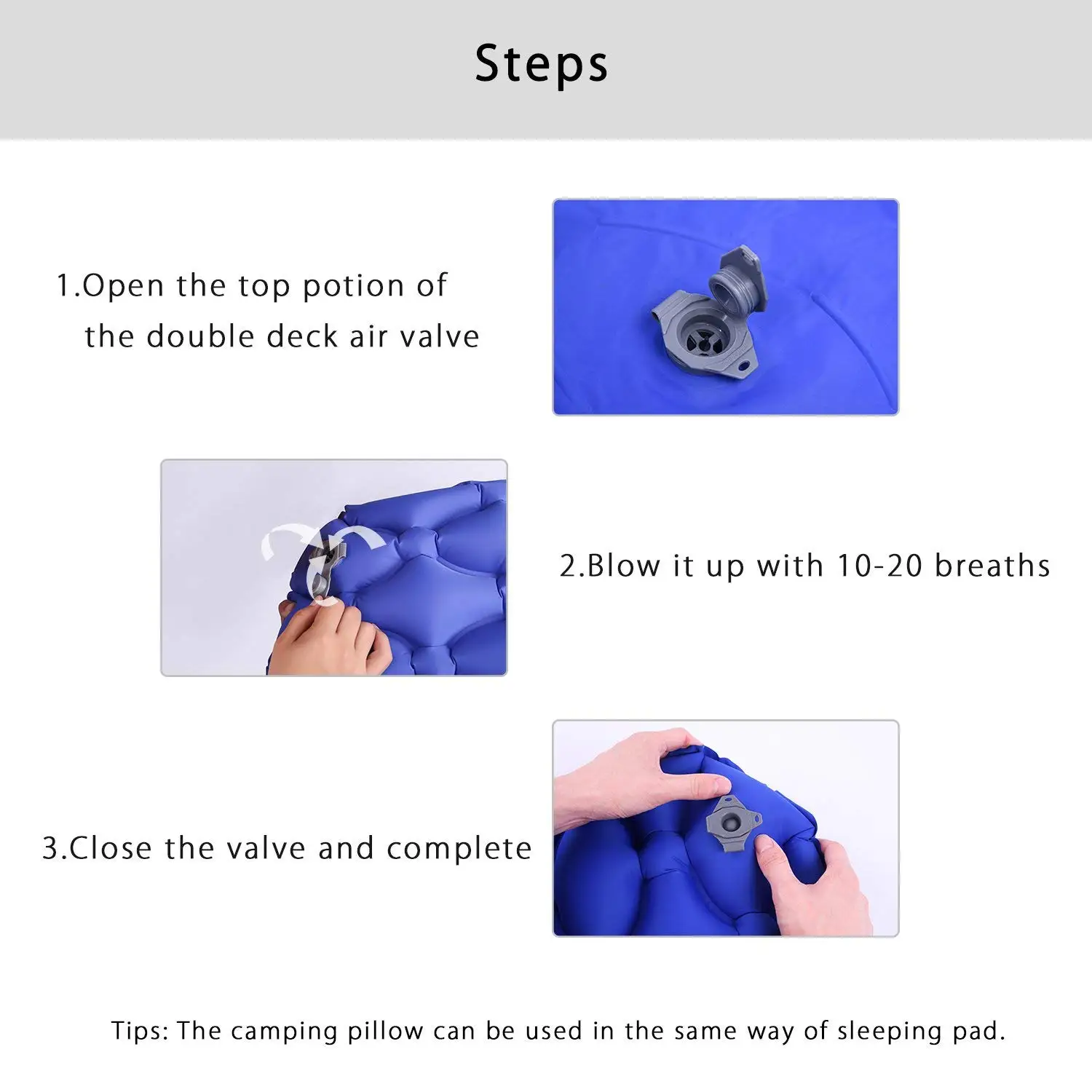 Steps

1.Open the top potion of the double deck air valve

2.Blow it up with 10-20 breaths

3.Close the valve and complete

Tips: The camping pillow can be used in the same way of sleeping pad.