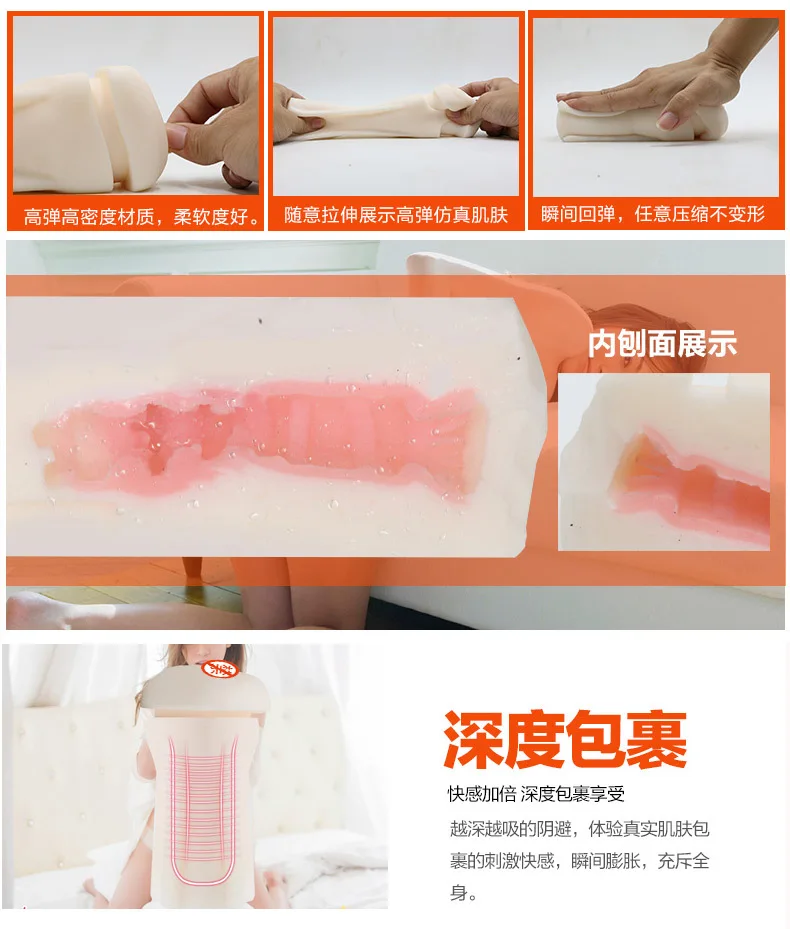 高弹高密度材质，柔软度好。

随意拉伸展示高弹仿真肌肤

瞬间回弹，任意压缩不变形

内刨面展示

深度包裹

快感加倍 深度包裹享受

越深越吸的阴避，体验真实肌肤包裹的刺激快感，瞬间膨胀，充斥全身。