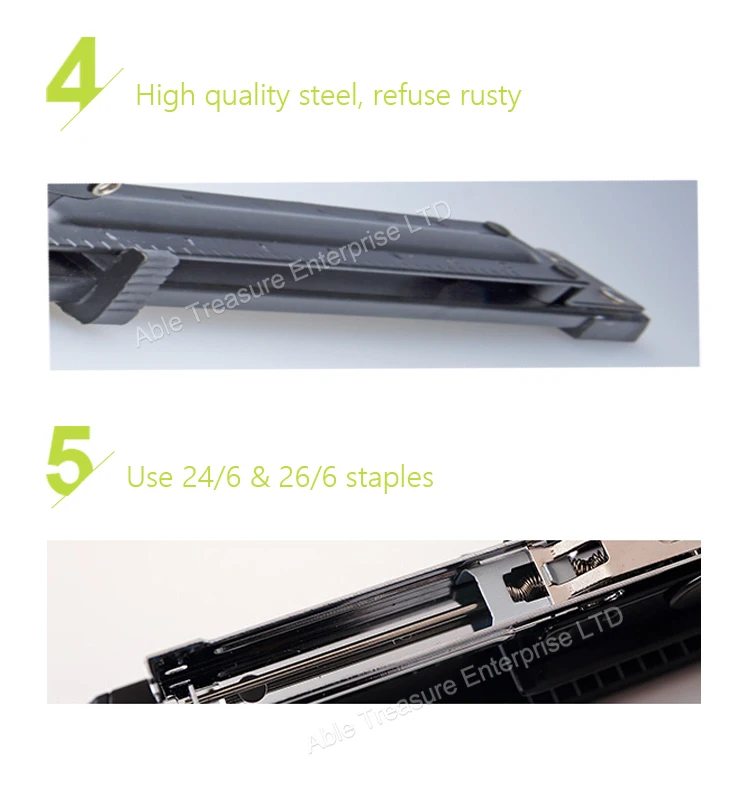 4 High quality steel, refuse rusty

Able Treasure Enterprise LTD

5 Use 24/6 & 26/6 staples

Able Treasure Enterprise LTD