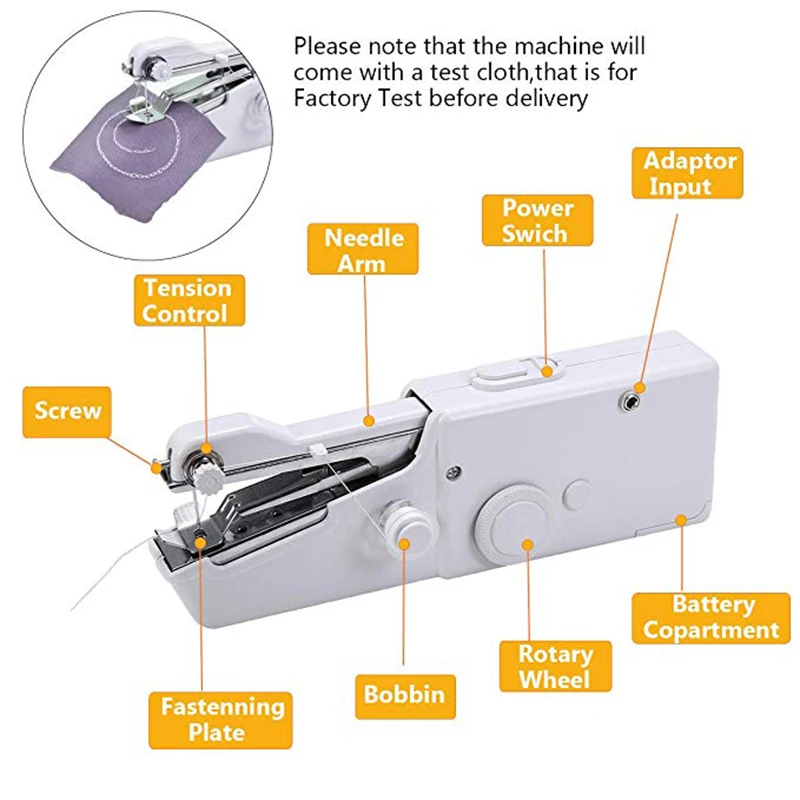 Please note that the machine will come with a test cloth,that is for Factory Test before delivery

Adaptor Input

Power Swich

Needle Arm

Tension Control

Screw

Battery Copartment

Rotary Wheel

Bobbin

Fastenning Plate