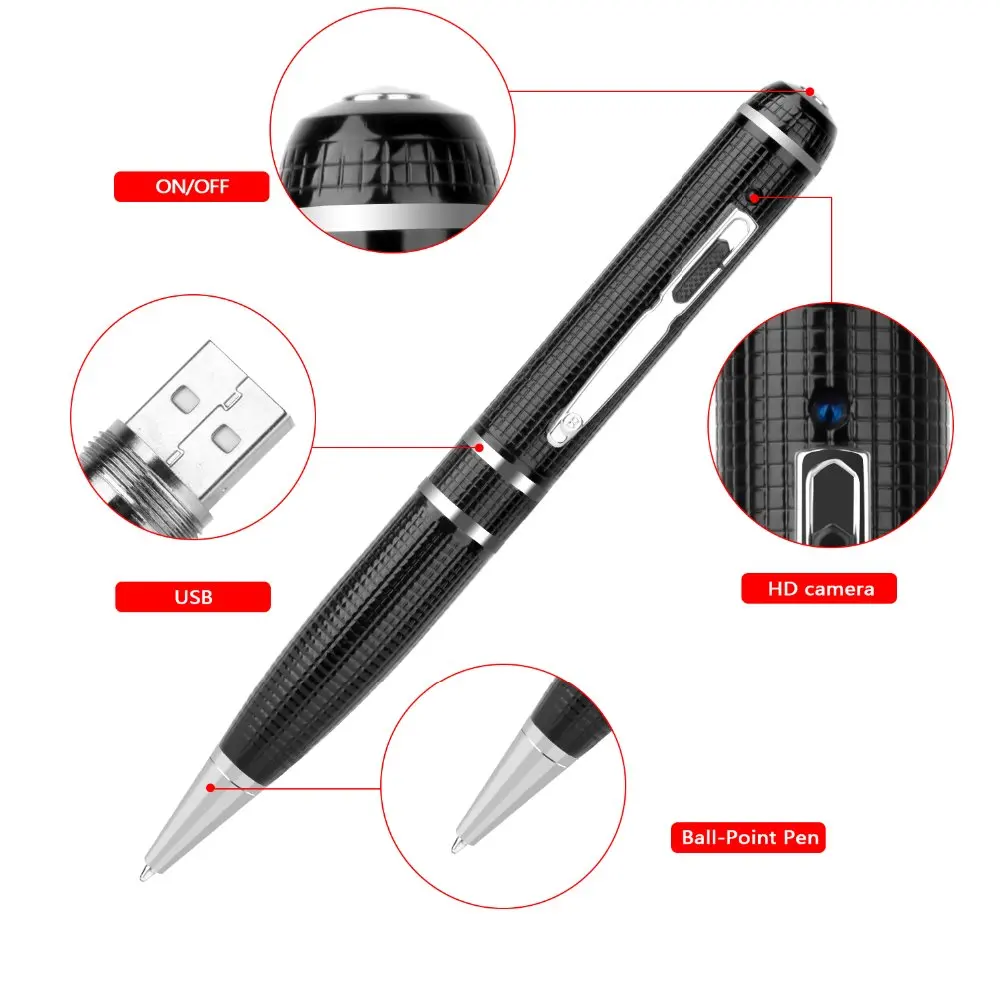 ON/OFF

USB

HD camera

Ball-Point Pen