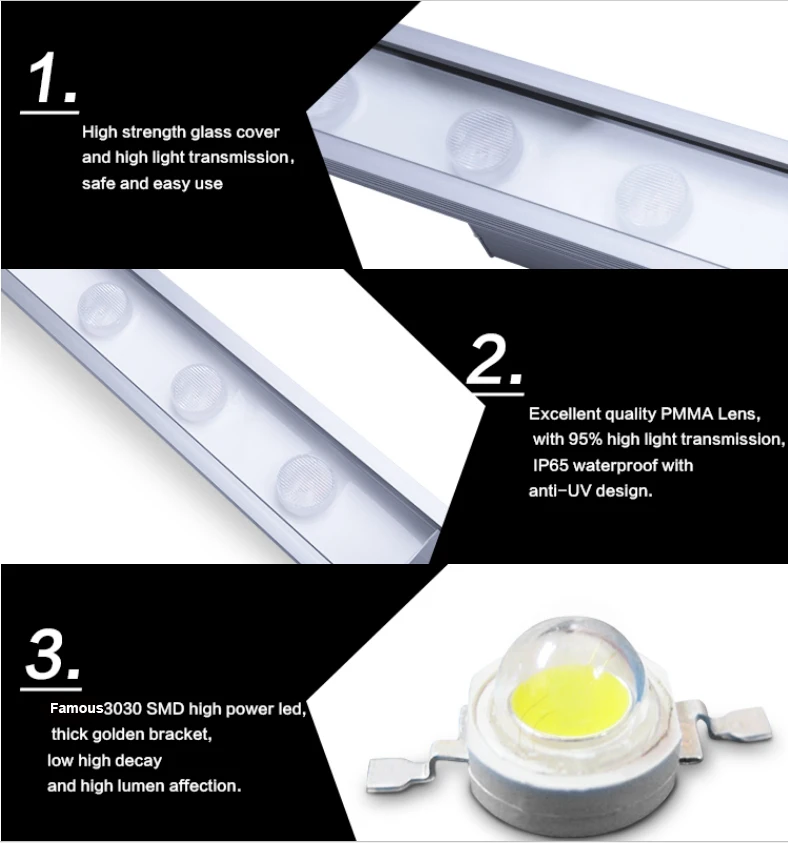 1.

High strength glass cover and high light transmission, safe and easy use

2.

Excellent quality PMMA Lens, with 95% high light transmission, IP65 waterproof with anti-UV design.

3.

Famous3030 SMD high power led, thick golden bracket, low high decay and high lumen affection.