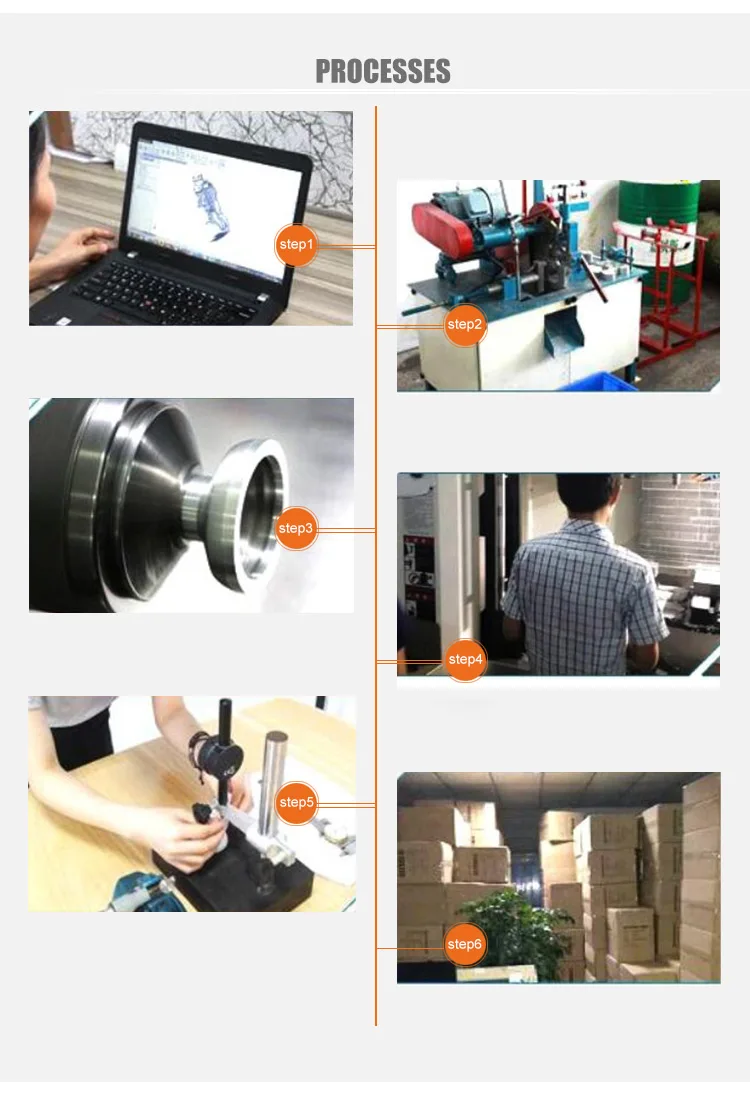 PROCESSES

step1

step2

step3

step4

step5

step6