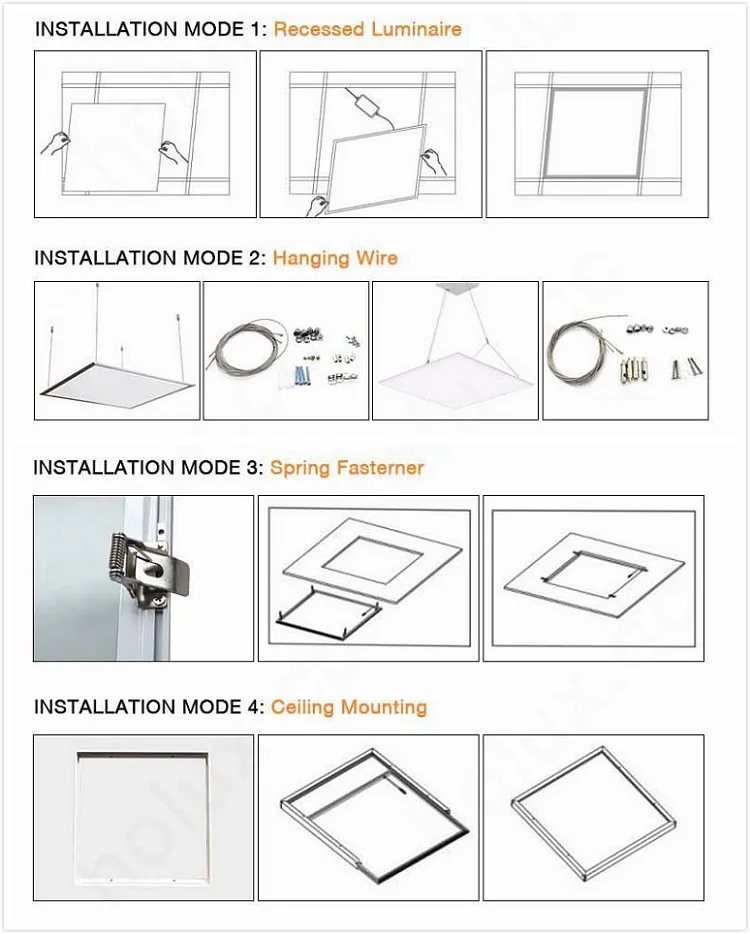 INSTALLATION MODE 1: Recessed Luminaire

INSTALLATION MODE 2: Hanging Wire

INSTALLATION MODE 3: Spring Fasterner

INSTALLATION MODE 4: Ceiling Mounting