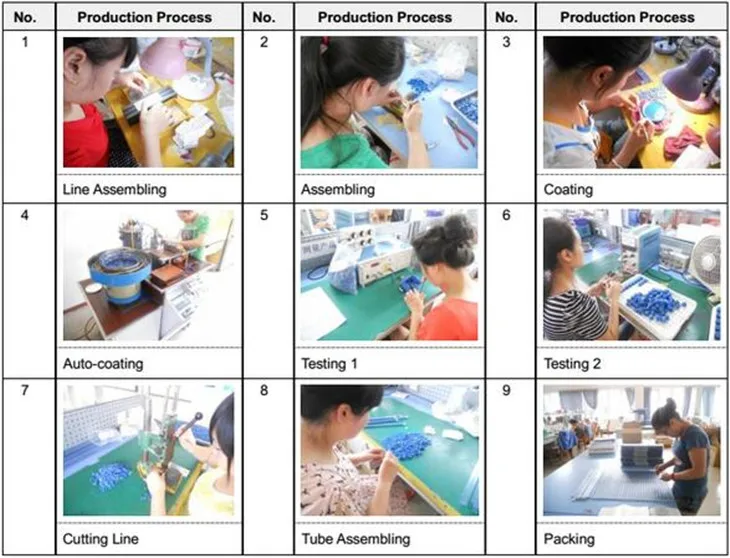 | No. | Production Process | No. | Production Process | No. | Production Process |
|---|---|---|---|---|---|
| 1 | Line Assembling | 2 | Assembling | 3 | Coating |
| 4 | Auto-coating | 5 | Testing 1 | 6 | Testing 2 |
| 7 | Cutting Line | 8 | Tube Assembling | 9 | Packing |