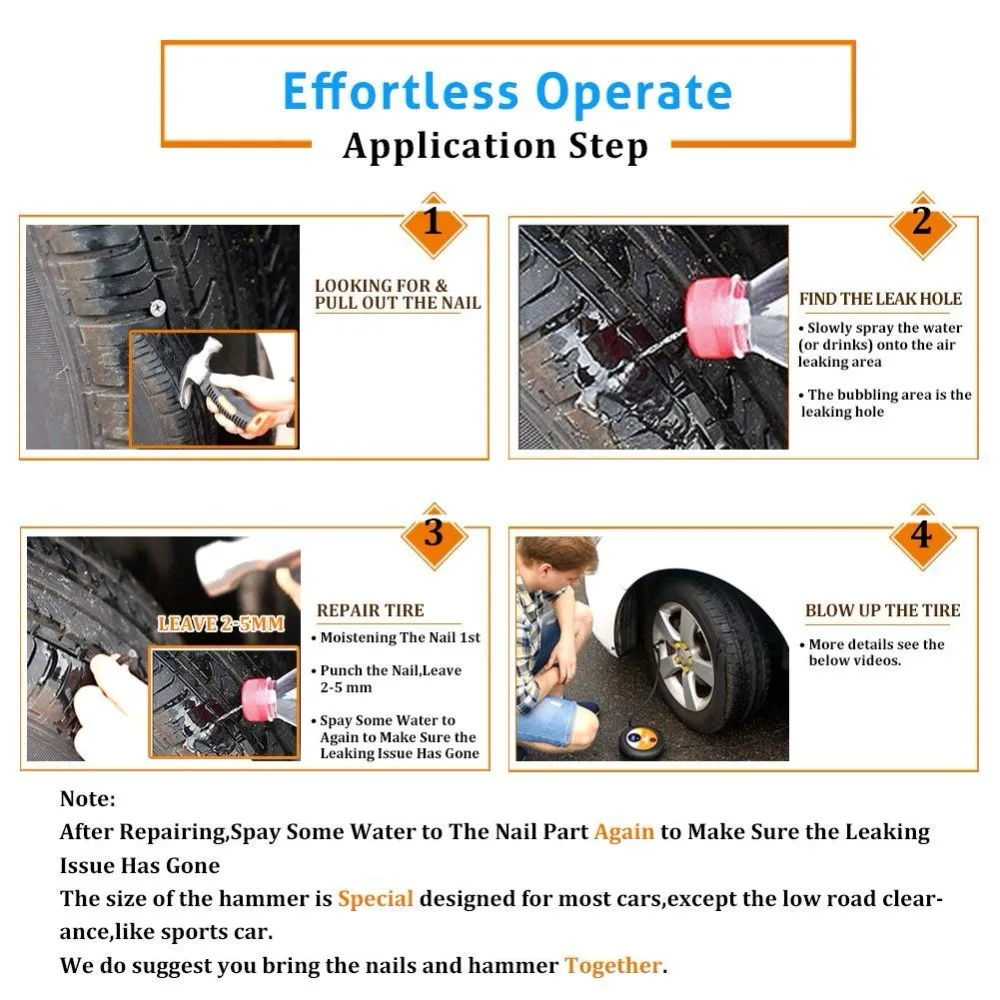 Effortless Operate
Application Step

1
LOOKING FOR & PULL OUT THE NAIL

2
FIND THE LEAK HOLE
• Slowly spray the water (or drinks) onto the air leaking area
• The bubbling area is the leaking hole

3
LEAVE 2-5MM
REPAIR TIRE
• Moistening The Nail 1st
• Punch the Nail,Leave 2-5 mm
• Spay Some Water to Again to Make Sure the Leaking Issue Has Gone

4
BLOW UP THE TIRE
• More details see the below videos.

Note:
After Repairing,Spay Some Water to The Nail Part Again to Make Sure the Leaking Issue Has Gone
The size of the hammer is Special designed for most cars,except the low road clearance,like sports car.
We do suggest you bring the nails and hammer Together.