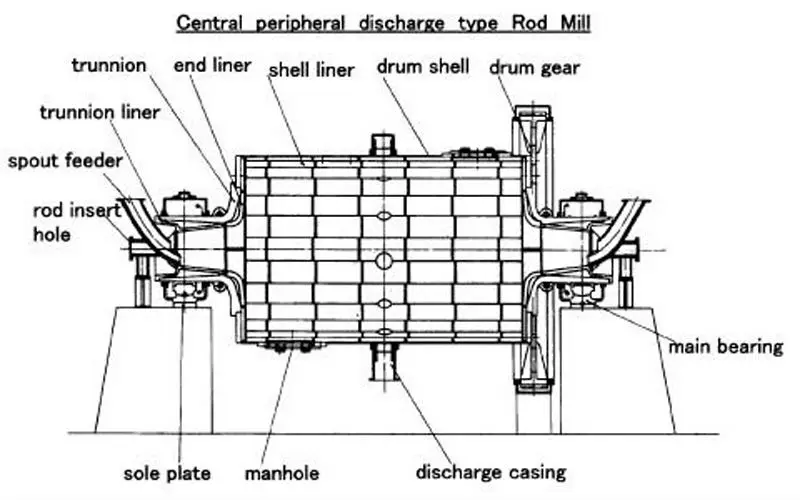 Central peripheral discharge type Rod Mill

trunnion
end liner
shell liner
drum shell
drum gear
trunnion liner
spout feeder
rod insert hole
main bearing
sole plate
manhole
discharge casing