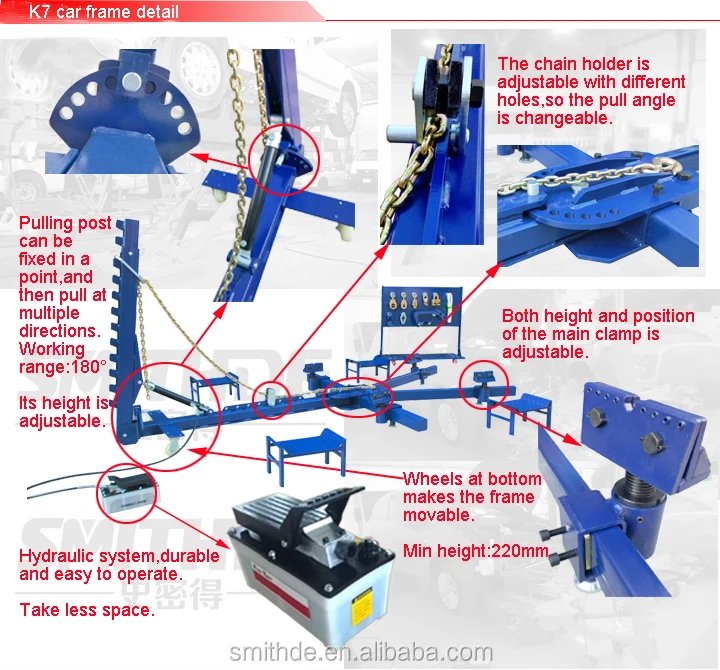 K7 car frame detail

The chain holder is adjustable with different holes,so the pull angle is changeable.

Pulling post can be fixed in a point,and then pull at multiple directions. Working range:180°

Its height is adjustable.

Both height and position of the main clamp is adjustable.

Wheels at bottom makes the frame movable.

Min height:220mm

Hydraulic system,durable and easy to operate.

Take less space.

SMITHDE

史密得

smithde.en.alibaba.com