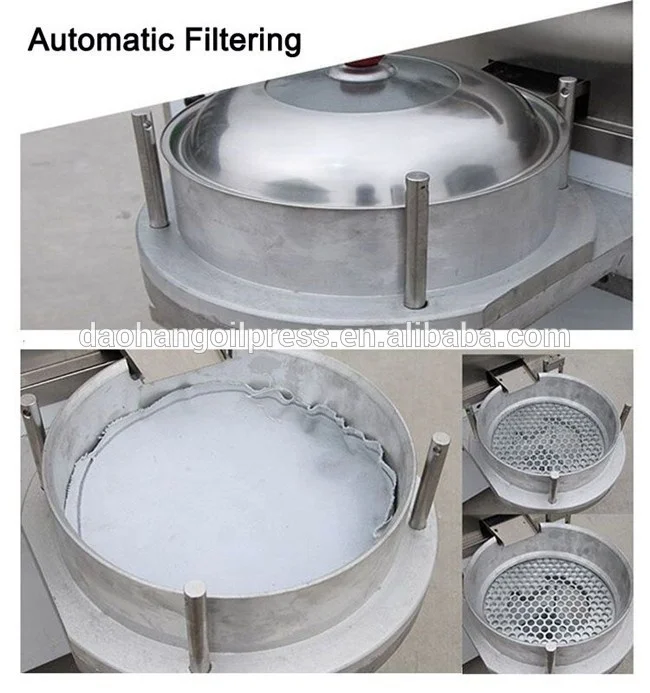 Automatic Filtering

daohangoilpress.en.alibaba.com