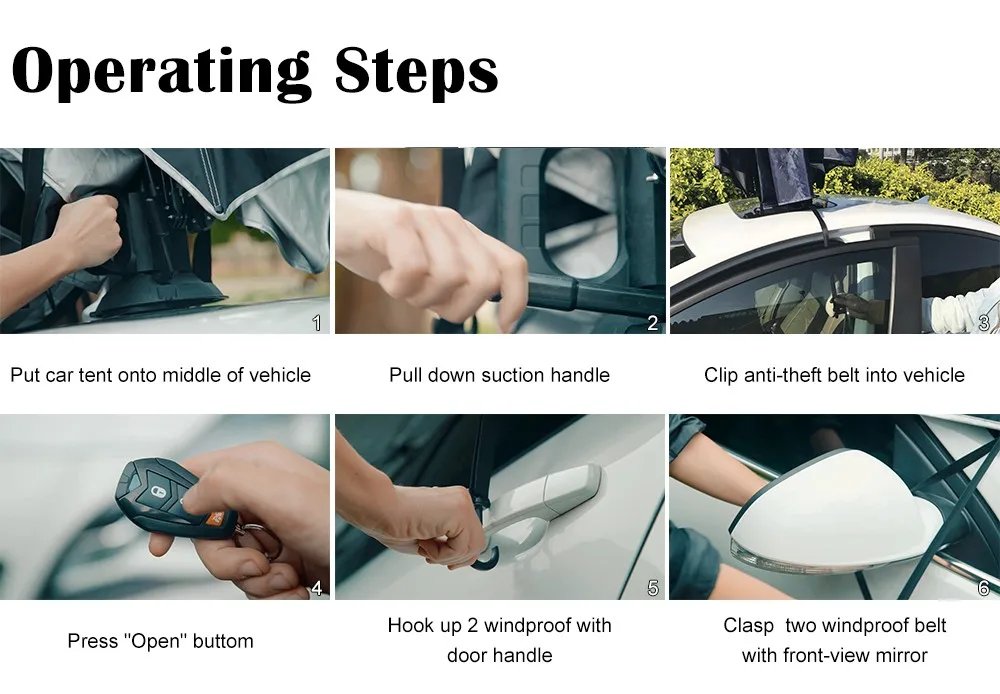 Operating Steps

1

Put car tent onto middle of vehicle

2

Pull down suction handle

3

Clip anti-theft belt into vehicle

4

Press "Open" buttom

5

Hook up 2 windproof with door handle

6

Clasp two windproof belt with front-view mirror