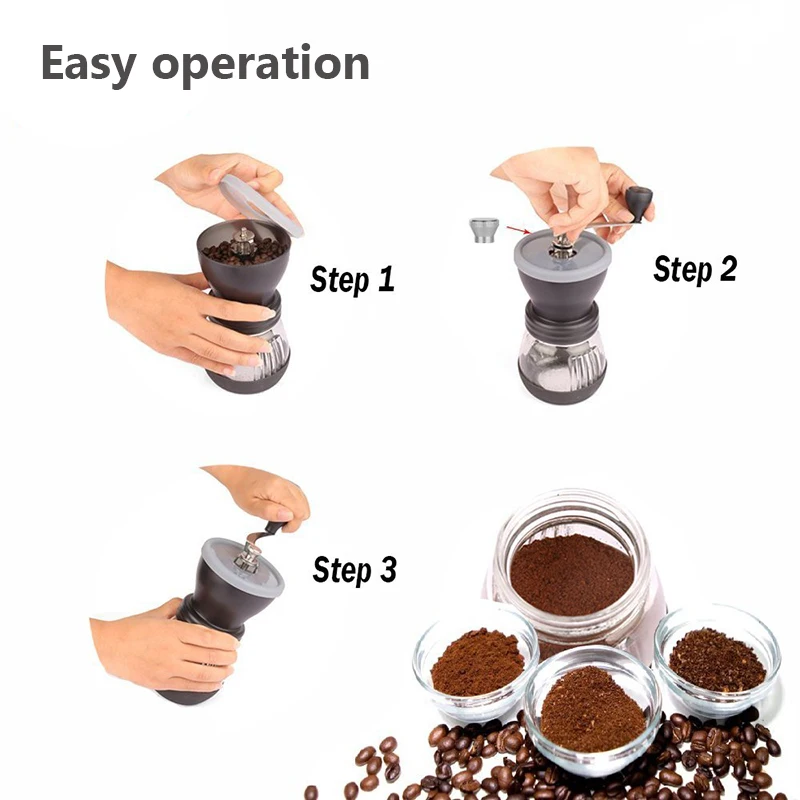 Easy operation

Step 1

Step 2

Step 3