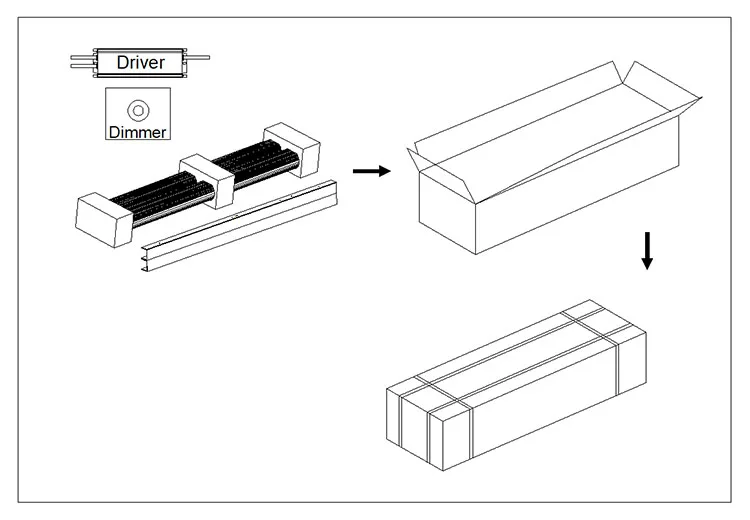 Driver

Dimmer