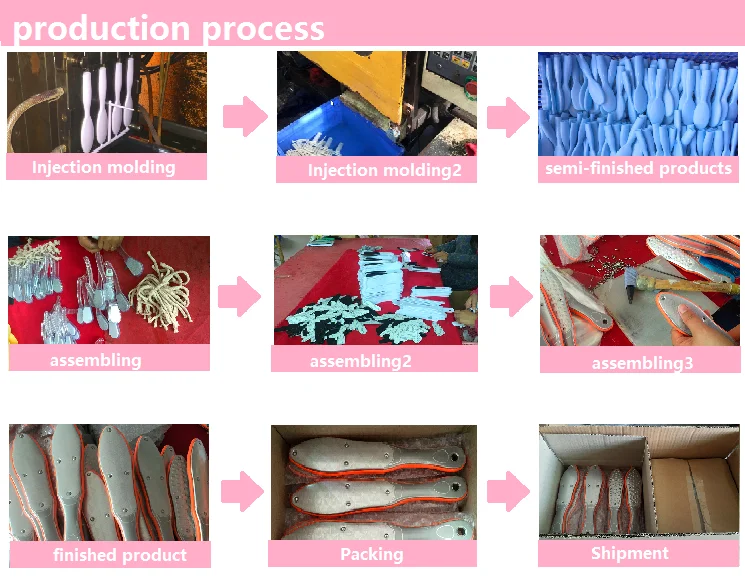 production process

Injection molding

Injection molding2

semi-finished products

assembling

assembling2

assembling3

finished product

Packing

Shipment