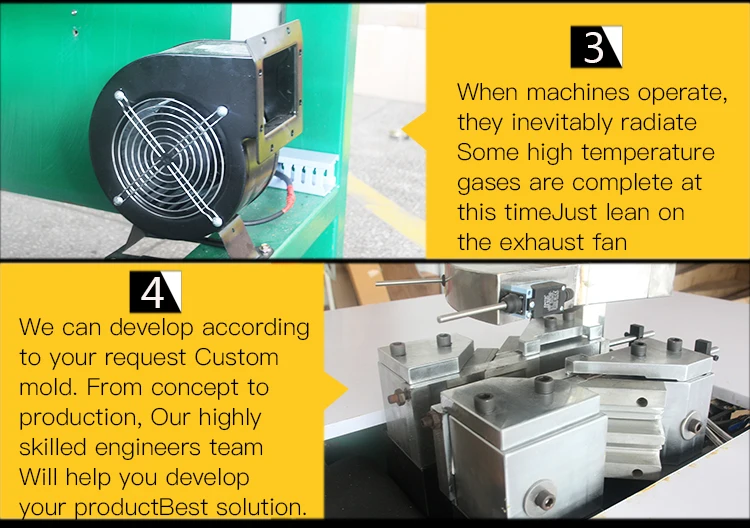 3

When machines operate, they inevitably radiate Some high temperature gases are complete at this timeJust lean on the exhaust fan

4

We can develop according to your request Custom mold. From concept to production, Our highly skilled engineers team Will help you develop your productBest solution.