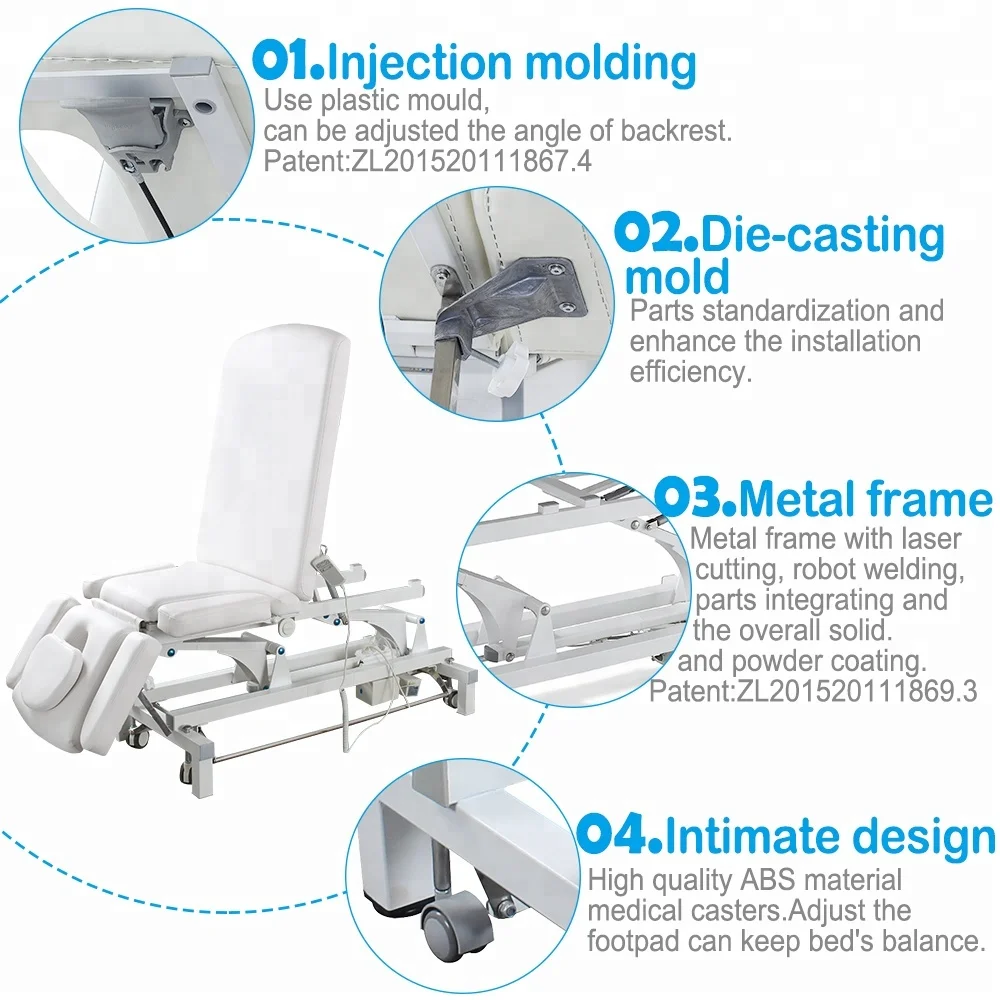 01.Injection molding
Use plastic mould,
can be adjusted the angle of backrest.
Patent:ZL201520111867.4

02.Die-casting mold
Parts standardization and enhance the installation efficiency.

03.Metal frame
Metal frame with laser cutting, robot welding, parts integrating and the overall solid. and powder coating.
Patent:ZL201520111869.3

04.Intimate design
High quality ABS material medical casters.Adjust the footpad can keep bed's balance.