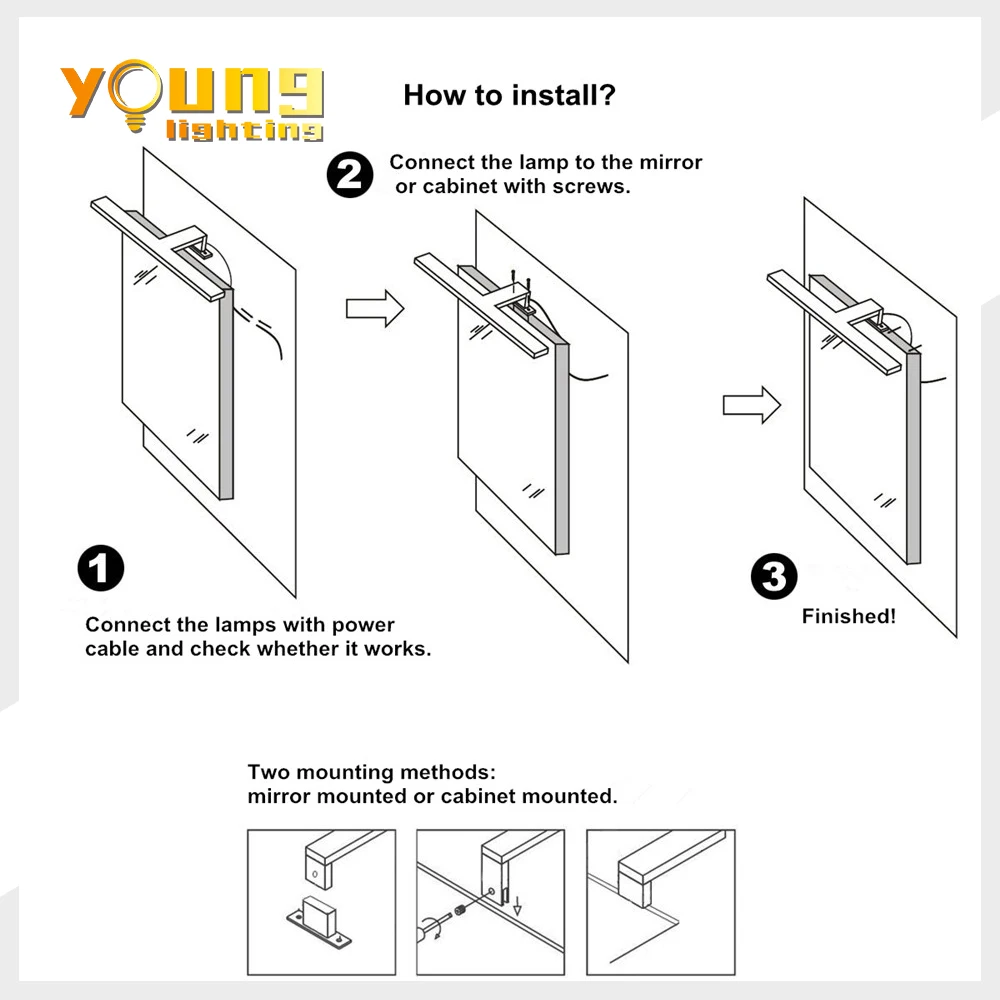 young
lighting

How to install?

2 Connect the lamp to the mirror or cabinet with screws.

1 Connect the lamps with power cable and check whether it works.

3 Finished!

Two mounting methods:
mirror mounted or cabinet mounted.