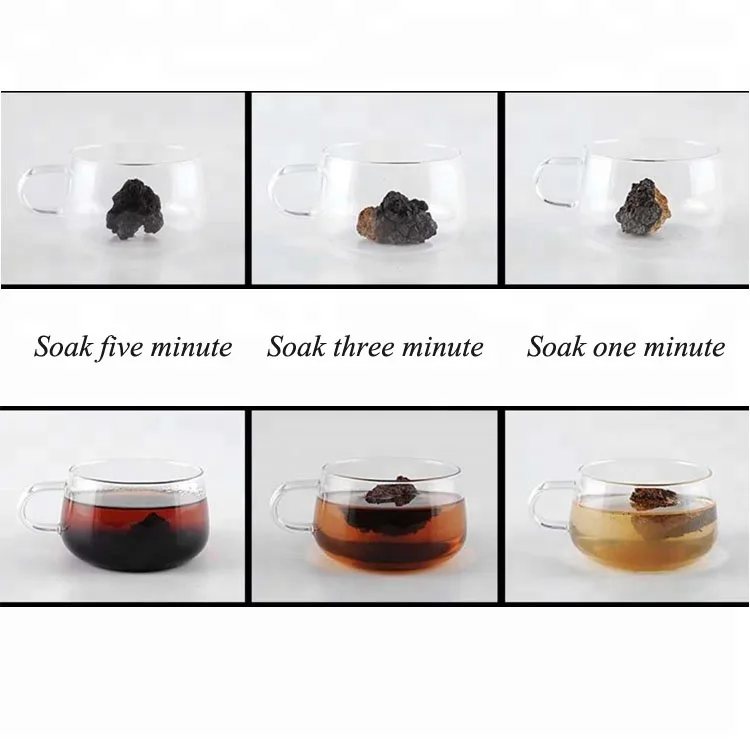 Soak five minute

Soak three minute

Soak one minute