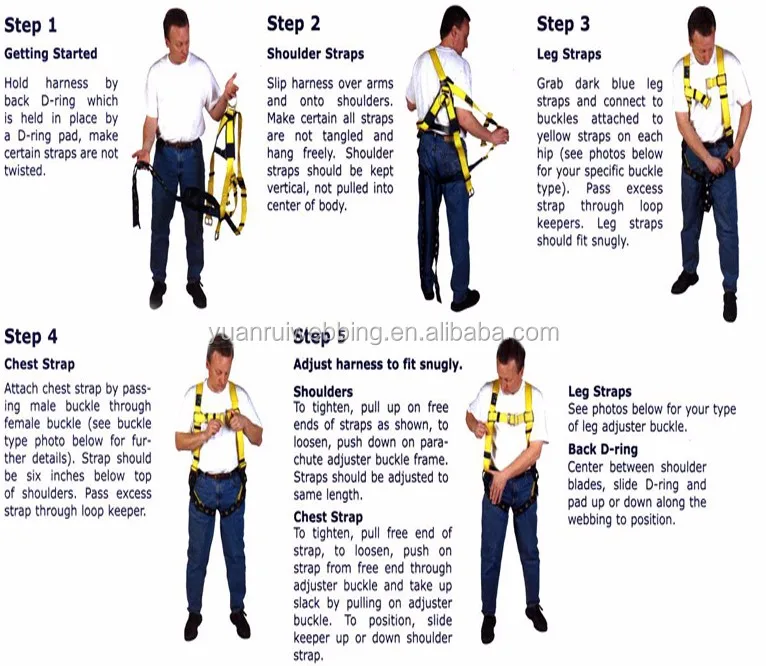 Step 1
Getting Started

Hold harness by back D-ring which is held in place by a D-ring pad, make certain straps are not twisted.

Step 2
Shoulder Straps

Slip harness over arms and onto shoulders. Make certain all straps are not tangled and hang freely. Shoulder straps should be kept vertical, not pulled into center of body.

Step 3
Leg Straps

Grab dark blue leg straps and connect to buckles attached to yellow straps on each hip (see photos below for your specific buckle type). Pass excess strap through loop keepers. Leg straps should fit snugly.

yuanruiwebbing.en.alibaba.com

Step 4
Chest Strap

Attach chest strap by passing male buckle through female buckle (see buckle type photo below for further details). Strap should be six inches below top of shoulders. Pass excess strap through loop keeper.

Step 5
Adjust harness to fit snugly.

Shoulders
To tighten, pull up on free ends of straps as shown, to loosen, push down on parachute adjuster buckle frame. Straps should be adjusted to same length.

Chest Strap
To tighten, pull free end of strap, to loosen, push on strap from free end through adjuster buckle and take up slack by pulling on adjuster buckle. To position, slide keeper up or down shoulder strap.

Leg Straps
See photos below for your type of leg adjuster buckle.

Back D-ring
Center between shoulder blades, slide D-ring and pad up or down along the webbing to position.