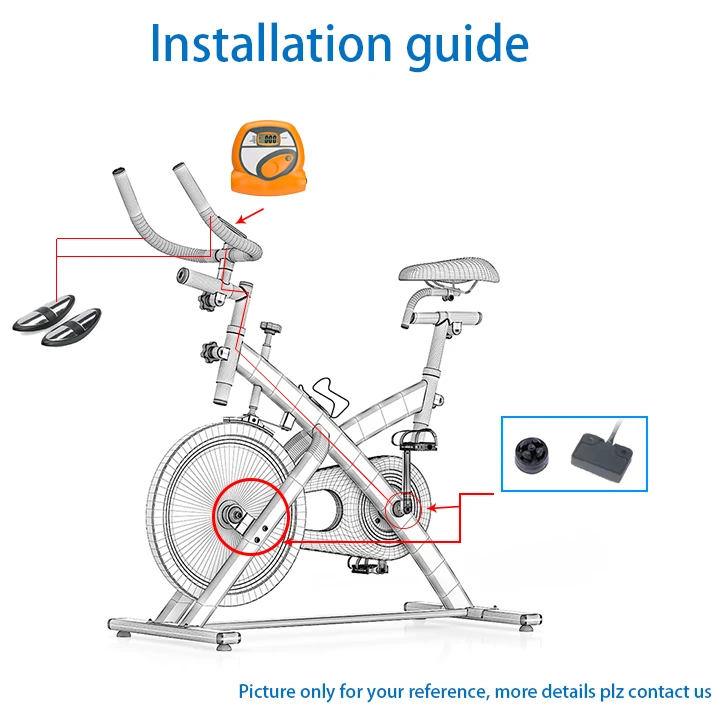 Installation guide

Picture only for your reference, more details plz contact us