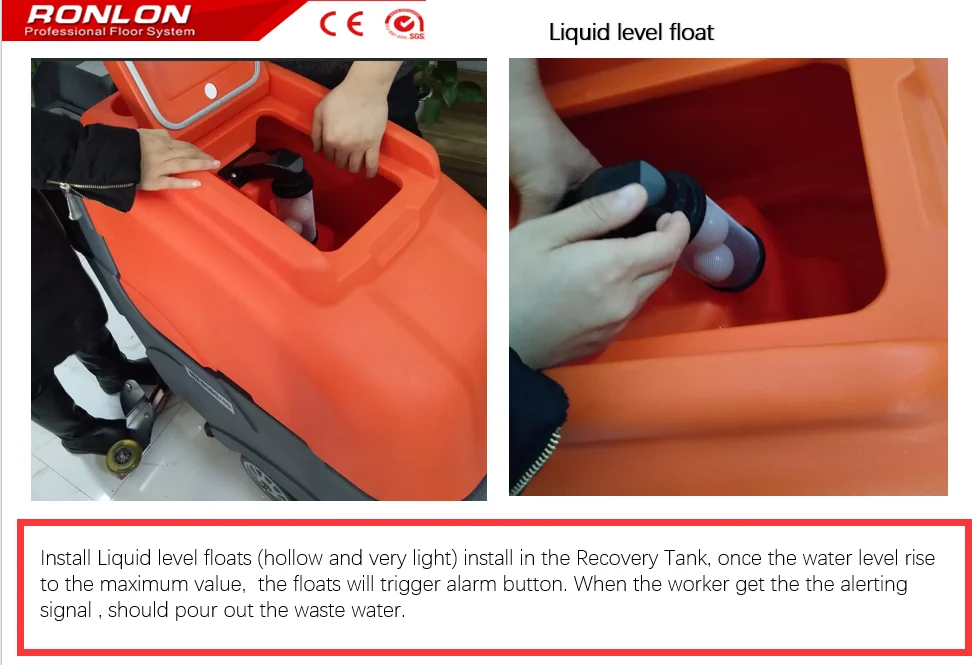 RONLON
Professional Floor System

CE

SGS

Liquid level float

Install Liquid level floats (hollow and very light) install in the Recovery Tank, once the water level rise to the maximum value,  the floats will trigger alarm button. When the worker get the the alerting signal , should pour out the waste water.