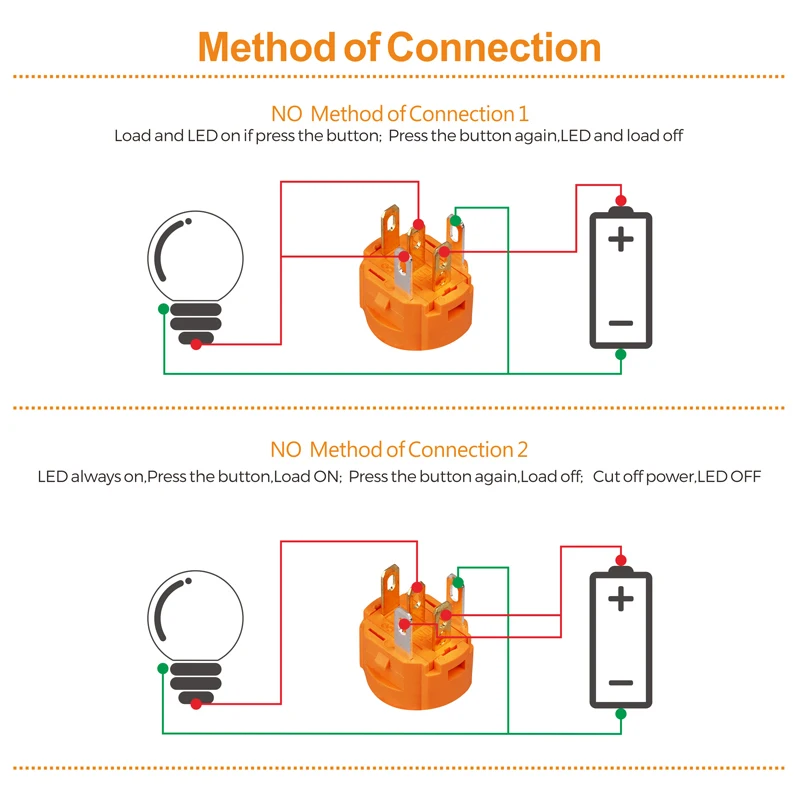 Method of Connection

NO Method of Connection 1
Load and LED on if press the button; Press the button again,LED and load off

+
−

NO Method of Connection 2
LED always on,Press the button,Load ON; Press the button again,Load off; Cut off power,LED OFF

+
−