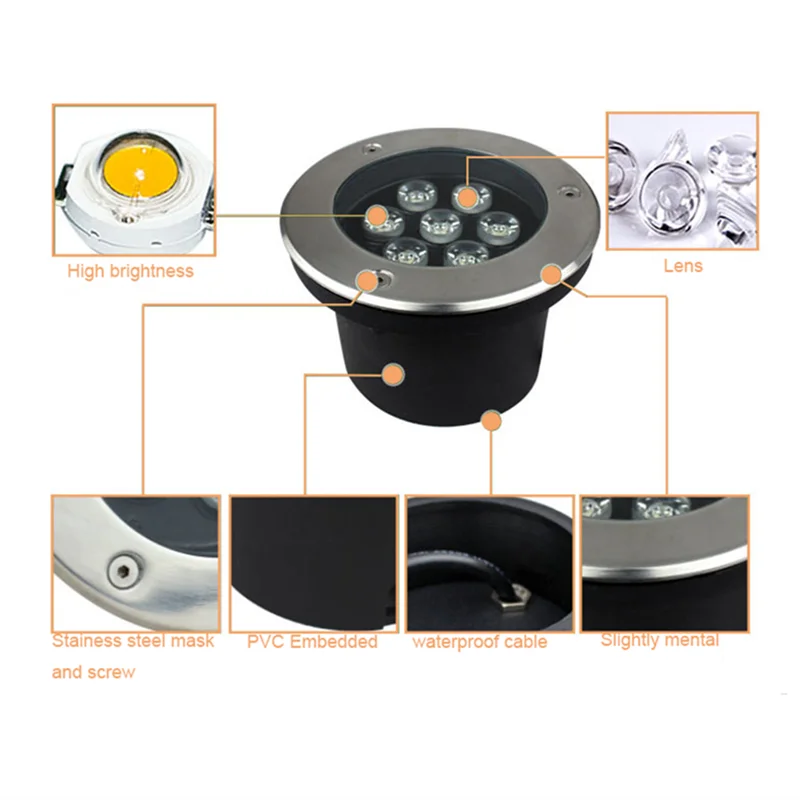 High brightness

Lens

Stainess steel mask and screw

PVC Embedded

waterproof cable

Slightly mental