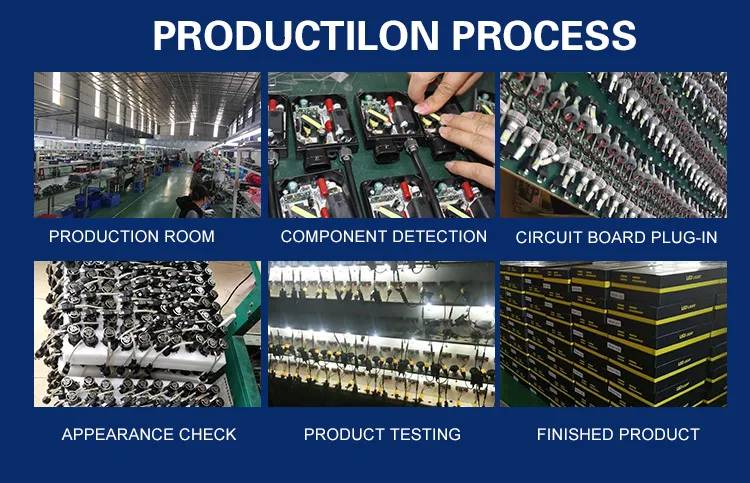 PRODUCTILON PROCESS

PRODUCTION ROOM

COMPONENT DETECTION

CIRCUIT BOARD PLUG-IN

APPEARANCE CHECK

PRODUCT TESTING

FINISHED PRODUCT