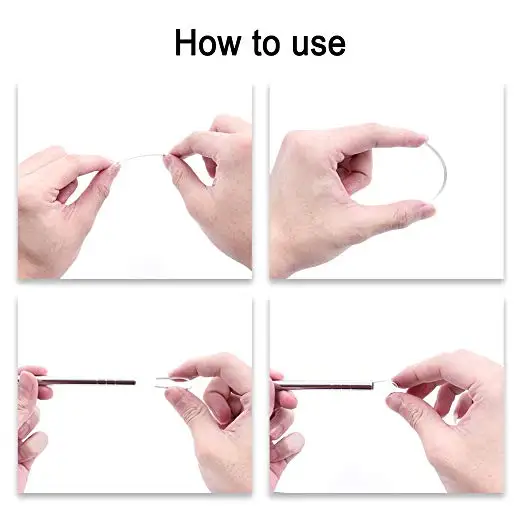 How to use