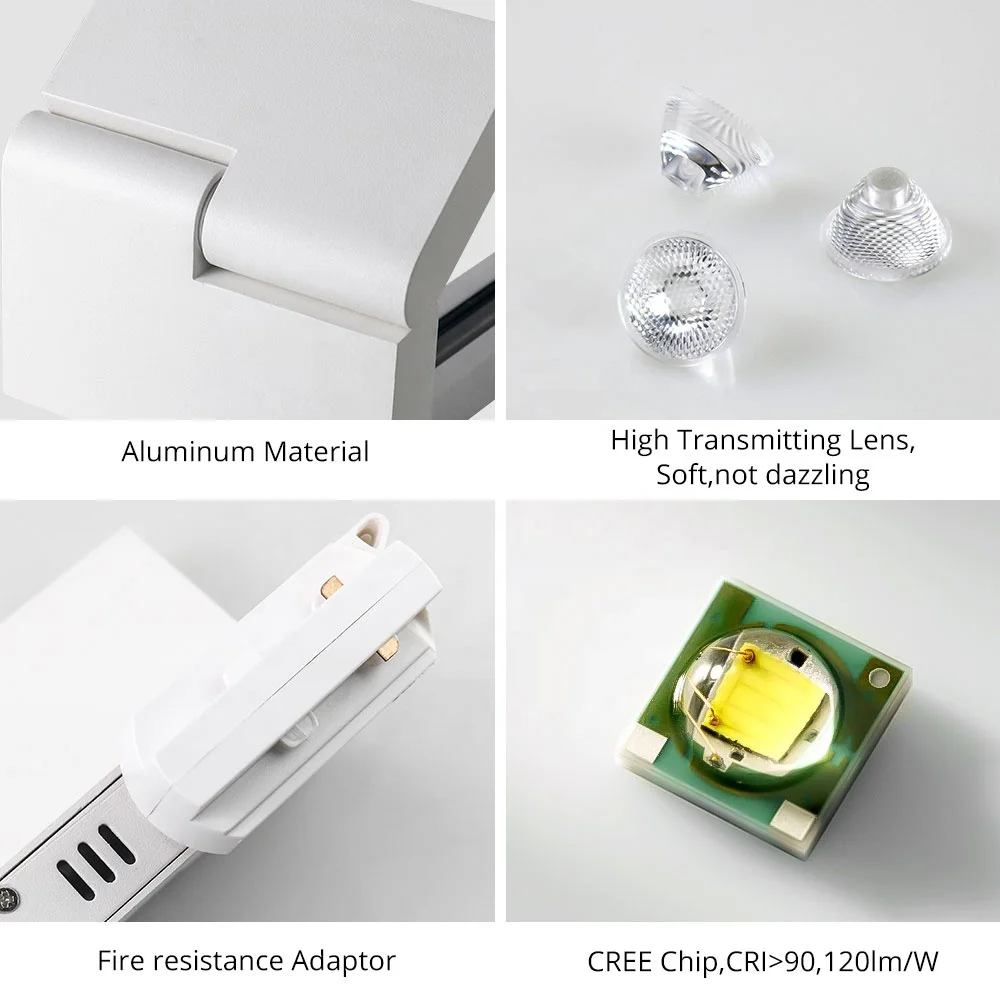 Aluminum Material

High Transmitting Lens, Soft,not dazzling

Fire resistance Adaptor

CREE Chip,CRI>90,120lm/W