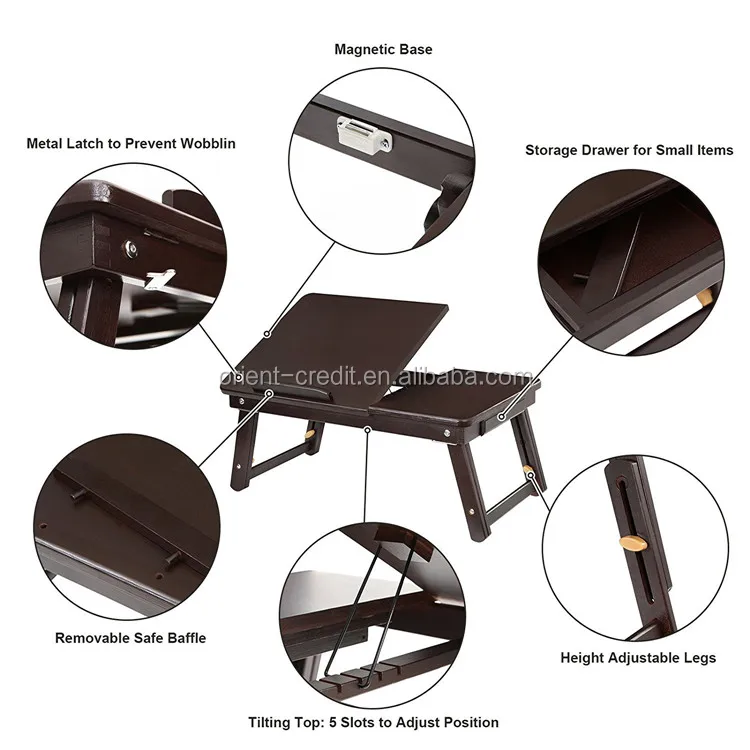 Magnetic Base

Metal Latch to Prevent Wobblin

Storage Drawer for Small Items

orient-credit.en.alibaba.com

Removable Safe Baffle

Height Adjustable Legs

Tilting Top: 5 Slots to Adjust Position