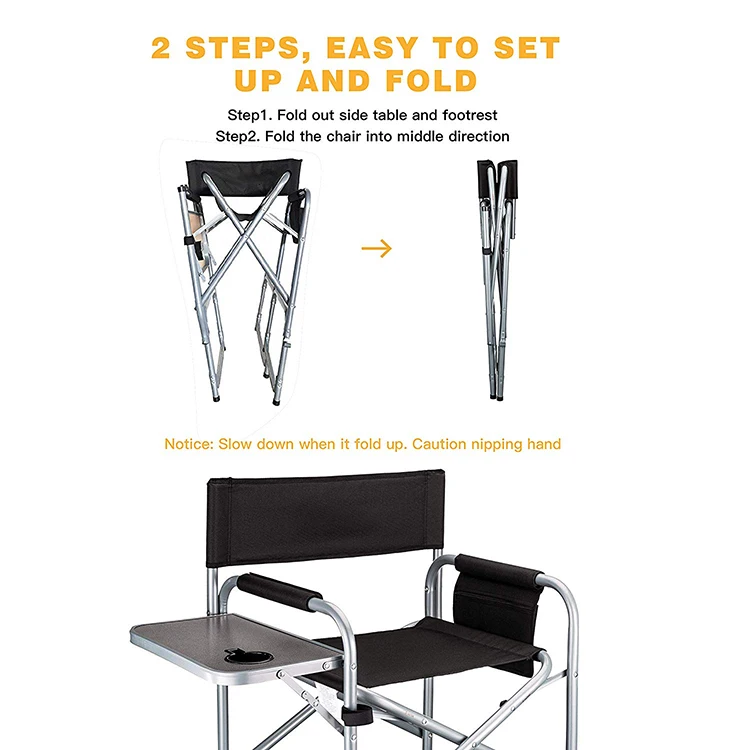 2 STEPS, EASY TO SET UP AND FOLD

Step1. Fold out side table and footrest
Step2. Fold the chair into middle direction

Notice: Slow down when it fold up. Caution nipping hand