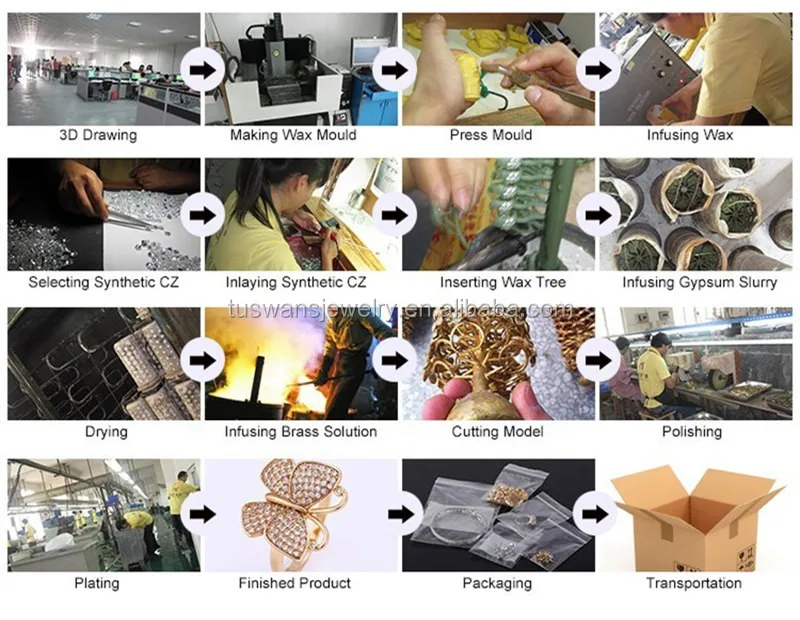 3D Drawing

Making Wax Mould

Press Mould

Infusing Wax

Selecting Synthetic CZ

Inlaying Synthetic CZ

Inserting Wax Tree

Infusing Gypsum Slurry

tuswansjewelry.en.alibaba.com

Drying

Infusing Brass Solution

Cutting Model

Polishing

Plating

Finished Product

Packaging

Transportation