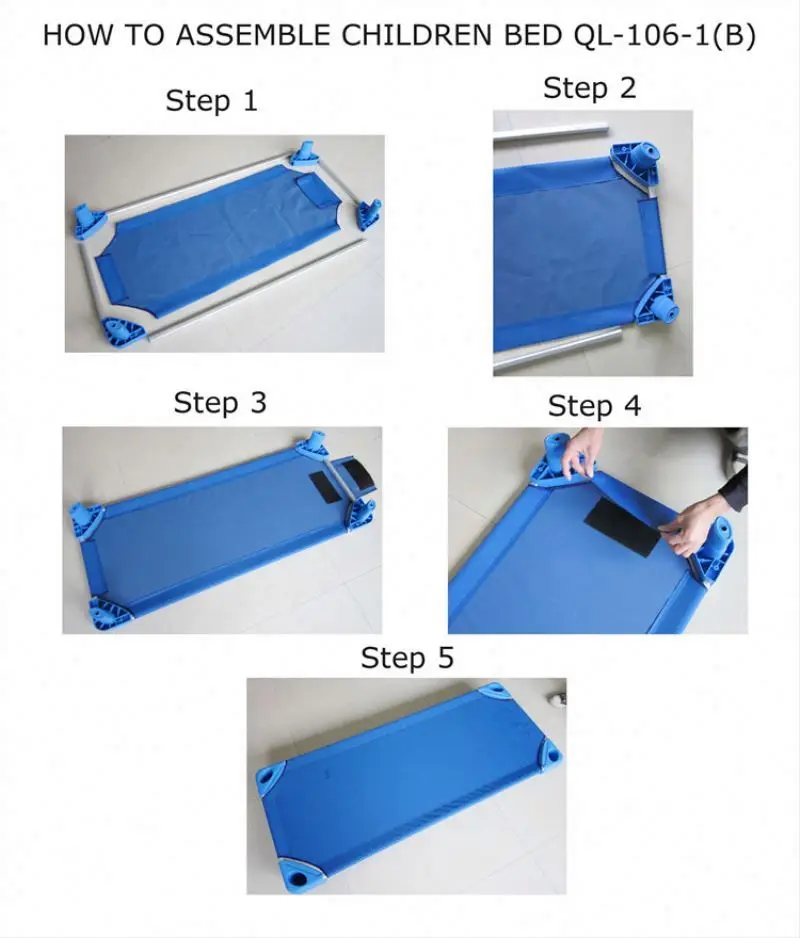 HOW TO ASSEMBLE CHILDREN BED QL-106-1(B)

Step 1

Step 2

Step 3

Step 4

Step 5