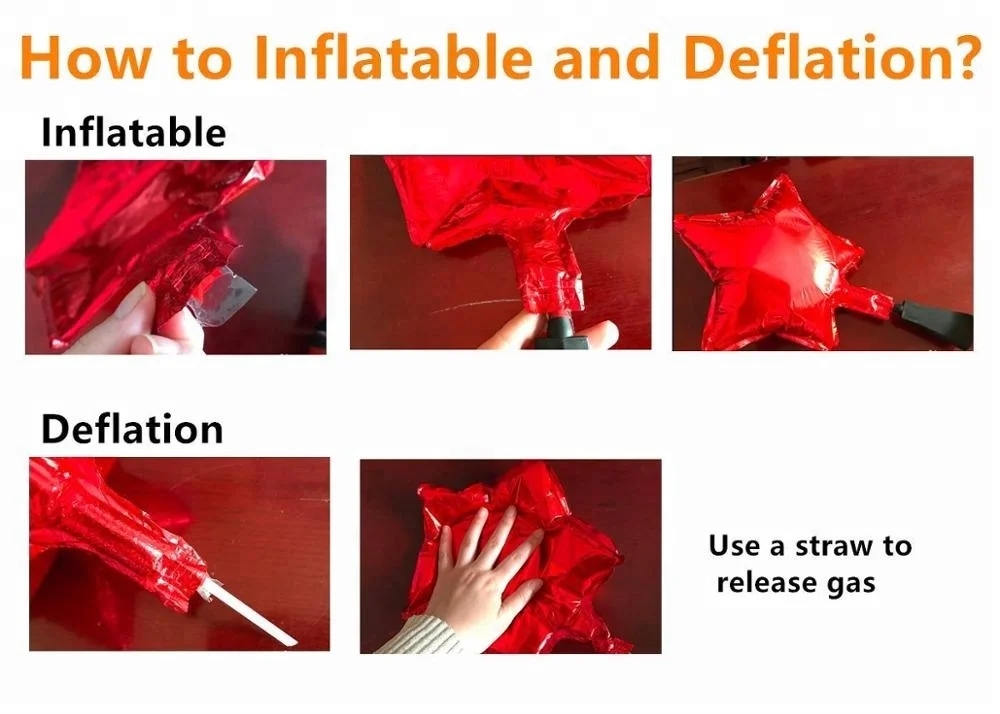 How to Inflatable and Deflation?

Inflatable

Deflation

Use a straw to release gas