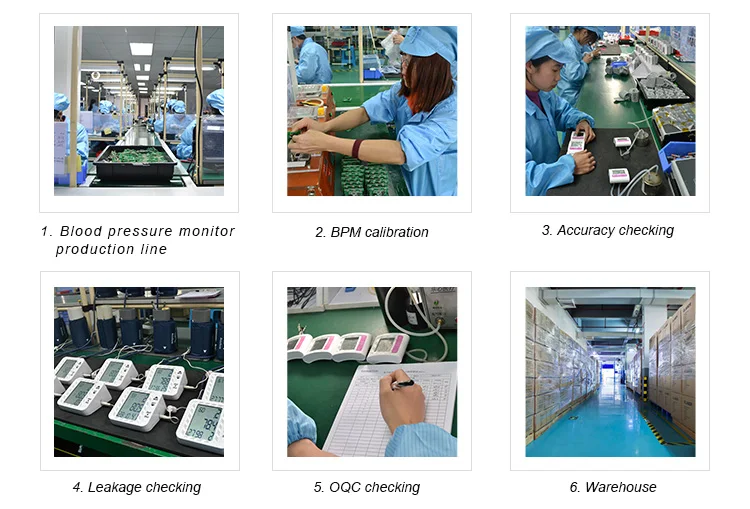 1. Blood pressure monitor production line

2. BPM calibration

3. Accuracy checking

4. Leakage checking

5. OQC checking

6. Warehouse