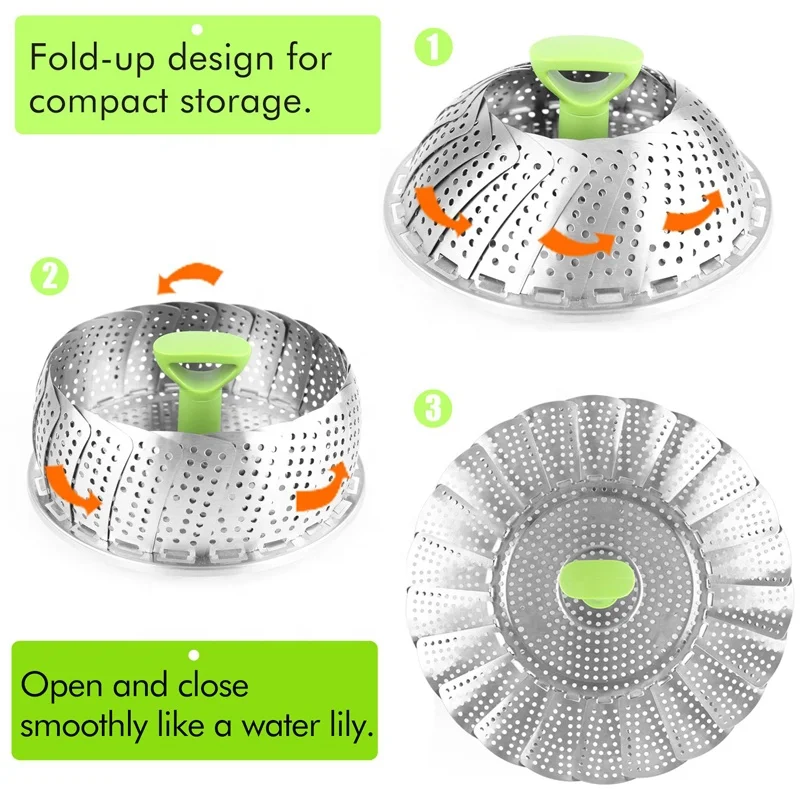 Fold-up design for compact storage.

1

2

3

Open and close smoothly like a water lily.