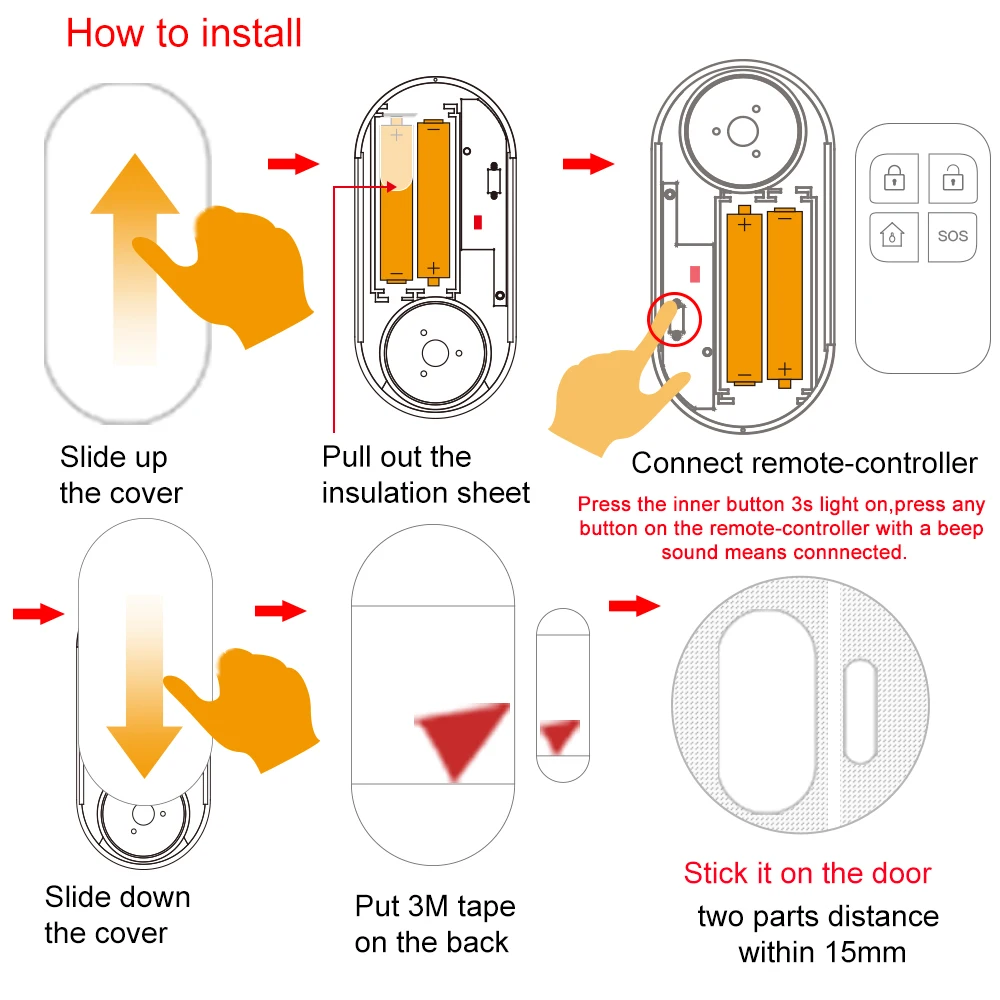 How to install

Slide up the cover

Pull out the insulation sheet

SOS

Connect remote-controller

Press the inner button 3s light on,press any button on the remote-controller with a beep sound means connnected.

Slide down the cover

Put 3M tape on the back

Stick it on the door

two parts distance within 15mm