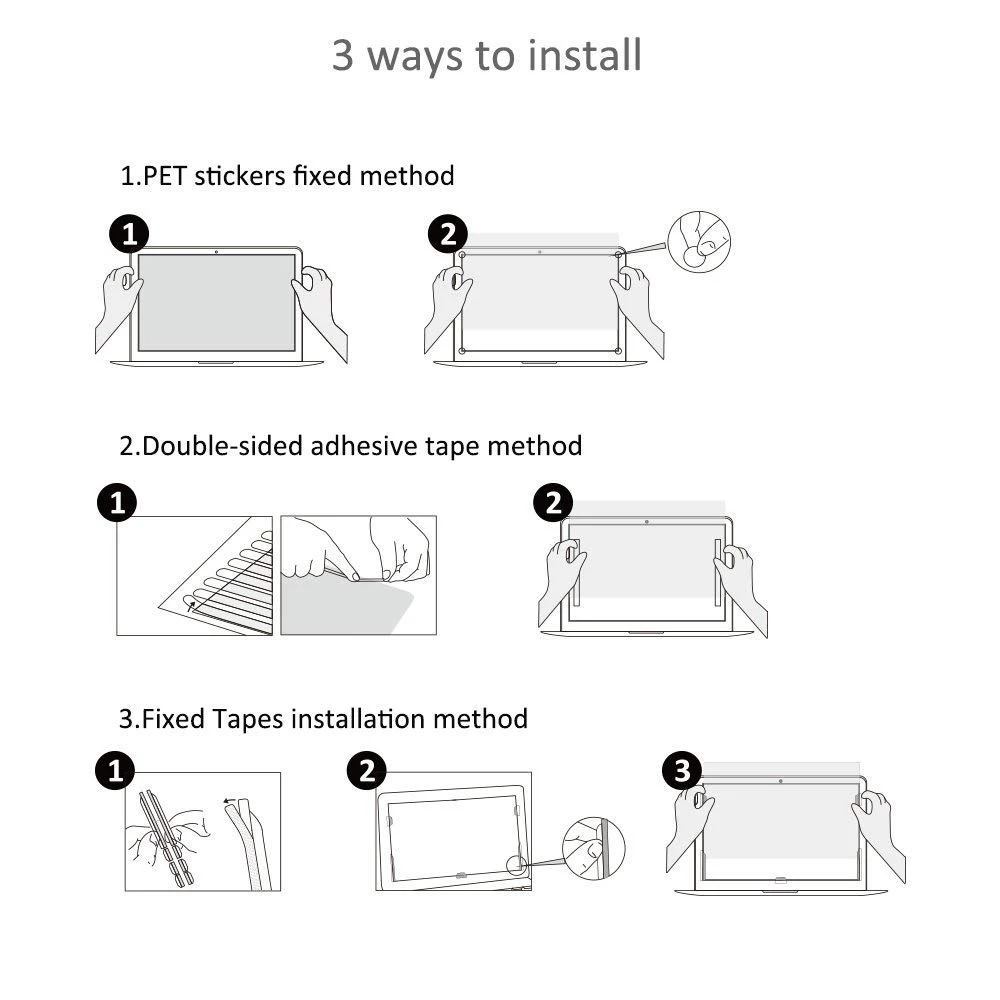 3 ways to install

1.PET stickers fixed method

1

2

2.Double-sided adhesive tape method

1

2

3.Fixed Tapes installation method

1

2

3