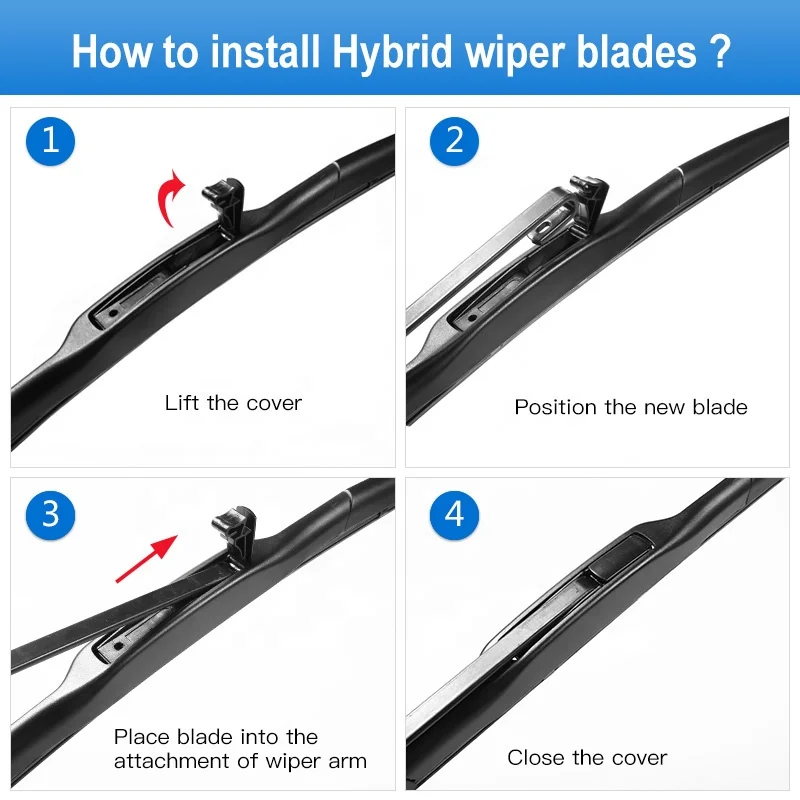 How to install Hybrid wiper blades ?

1

Lift the cover

2

Position the new blade

3

Place blade into the attachment of wiper arm

4

Close the cover