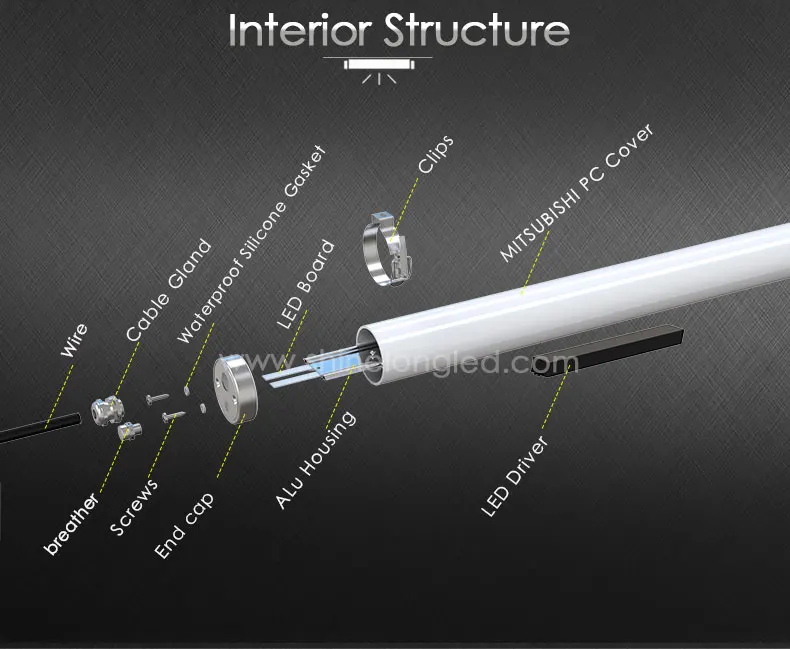 Interior Structure

Wire

Cable Gland

Waterproof Silicone Gasket

LED Board

Clips

MITSUBISHI PC Cover

www.shinelongled.com

breather

Screws

End cap

ALu Housing

LED Driver