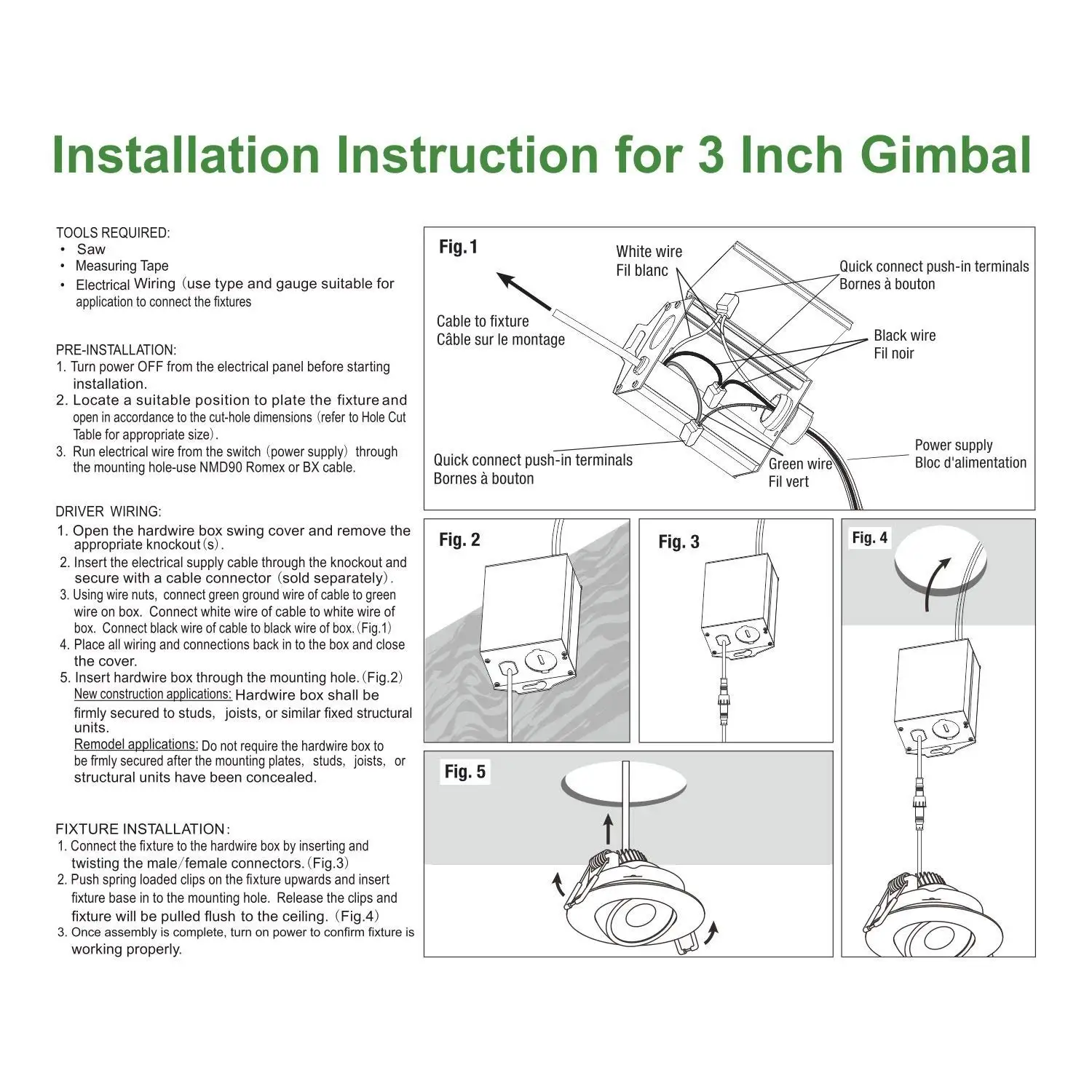 Installation Instruction for 3 Inch Gimbal

TOOLS REQUIRED:
• Saw
• Measuring Tape
• Electrical Wiring (use type and gauge suitable for application to connect the fixtures

PRE-INSTALLATION:
1. Turn power OFF from the electrical panel before starting installation.
2. Locate a suitable position to plate the fixture and open in accordance to the cut-hole dimensions (refer to Hole Cut Table for appropriate size).
3. Run electrical wire from the switch (power supply) through the mounting hole-use NMD90 Romex or BX cable.

DRIVER WIRING:
1. Open the hardwire box swing cover and remove the appropriate knockout(s).
2. Insert the electrical supply cable through the knockout and secure with a cable connector (sold separately).
3. Using wire nuts, connect green ground wire of cable to green wire on box. Connect white wire of cable to white wire of box. Connect black wire of cable to black wire of box.(Fig.1)
4. Place all wiring and connections back in to the box and close the cover.
5. Insert hardwire box through the mounting hole.(Fig.2)
New construction applications: Hardwire box shall be firmly secured to studs, joists, or similar fixed structural units.
Remodel applications: Do not require the hardwire box to be frmly secured after the mounting plates, studs, joists, or structural units have been concealed.

FIXTURE INSTALLATION:
1. Connect the fixture to the hardwire box by inserting and twisting the male/female connectors.(Fig.3)
2. Push spring loaded clips on the fixture upwards and insert fixture base in to the mounting hole. Release the clips and fixture will be pulled flush to the ceiling. (Fig.4)
3. Once assembly is complete, turn on power to confirm fixture is working properly.

Fig.1
White wire
Fil blanc
Quick connect push-in terminals
Bornes à bouton
Cable to fixture
Câble sur le montage
Black wire
Fil noir
Quick connect push-in terminals
Bornes à bouton
Green wire
Fil vert
Power supply
Bloc d'alimentation

Fig. 2
Fig. 3
Fig. 4
Fig. 5