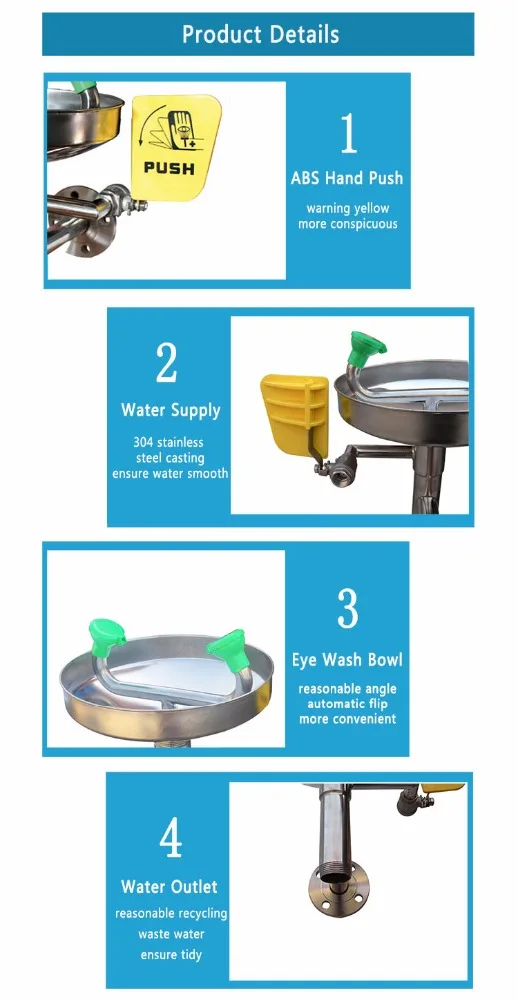 Product Details

PUSH

1

ABS Hand Push

warning yellow
more conspicuous

2

Water Supply

304 stainless
steel casting
ensure water smooth

3

Eye Wash Bowl

reasonable angle
automatic flip
more convenient

4

Water Outlet

reasonable recycling
waste water
ensure tidy