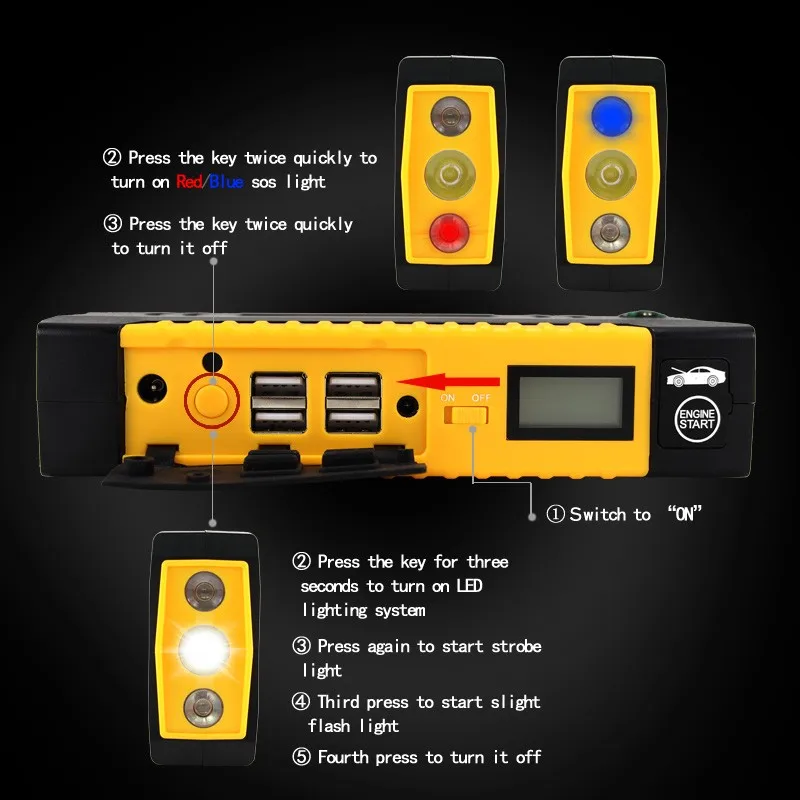 ② Press the key twice quickly to turn on Red/Blue sos light

③ Press the key twice quickly to turn it off

ON OFF

ENGINE START

① Switch to "ON"

② Press the key for three seconds to turn on LED lighting system

③ Press again to start strobe light

④ Third press to start slight flash light

⑤ Fourth press to turn it off