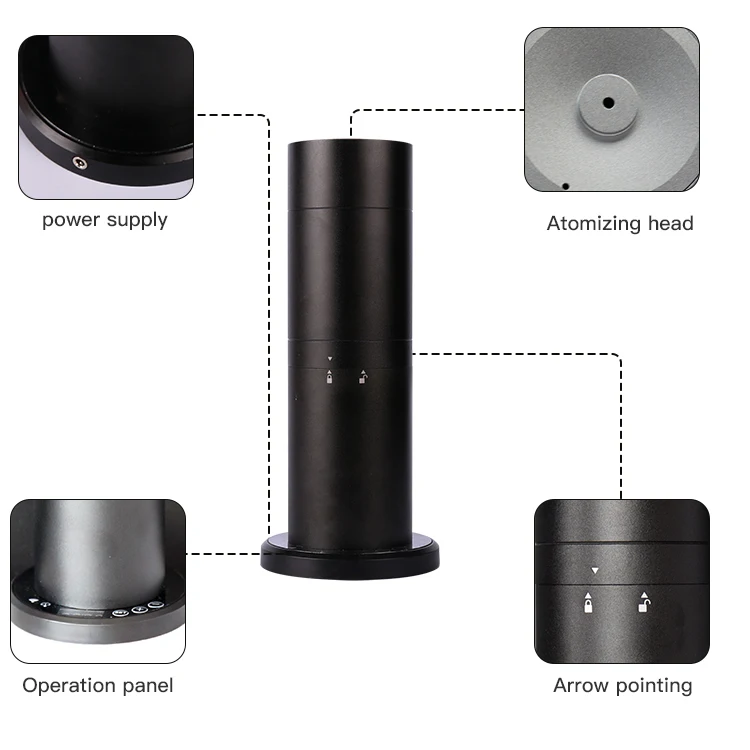 power supply

Atomizing head

Operation panel

Arrow pointing