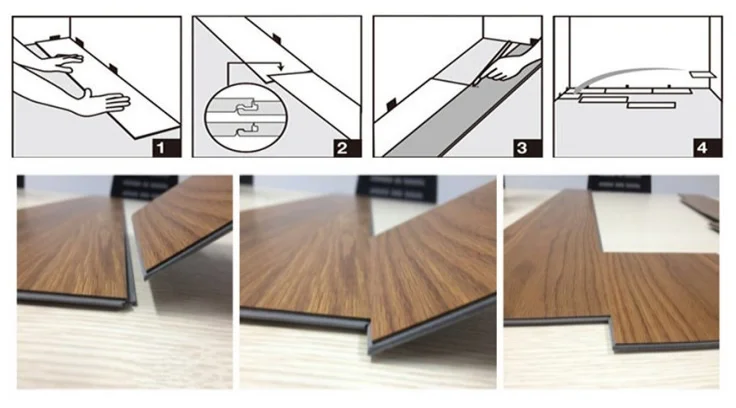 1

2

3

4