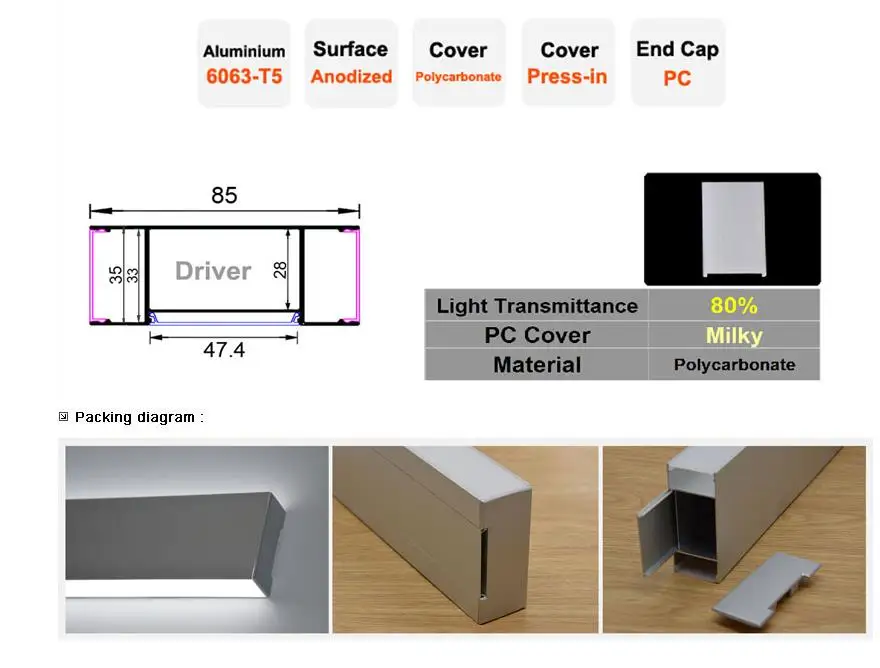 Aluminium 6063-T5

Surface Anodized

Cover Polycarbonate

Cover Press-in

End Cap PC

85

35

33

Driver

28

47.4

| Light Transmittance | 80% |
|---|---|
| PC Cover | Milky |
| Material | Polycarbonate |

Packing diagram :