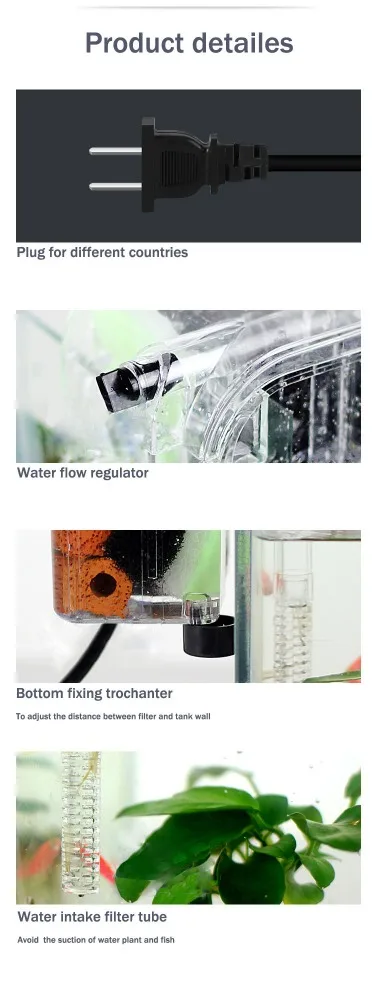 Product detailes

Plug for different countries

Water flow regulator

Bottom fixing trochanter

To adjust the distance between filter and tank wall

Water intake filter tube

Avoid the suction of water plant and fish